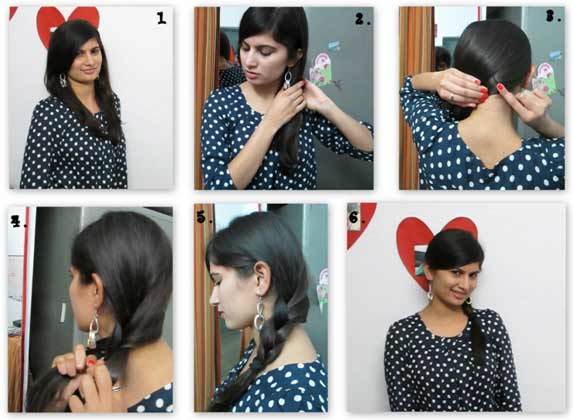 1

2.

3.

4.

5.

6.