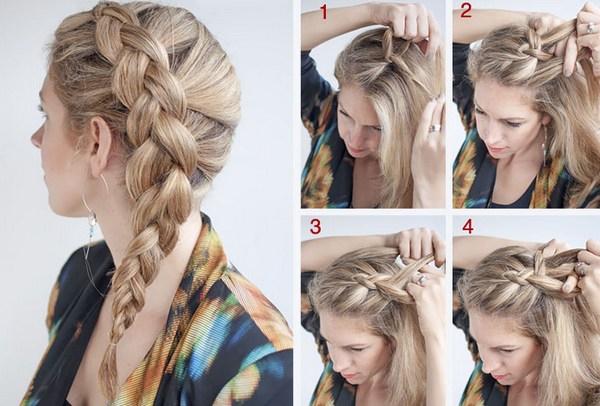 1
2
3
4